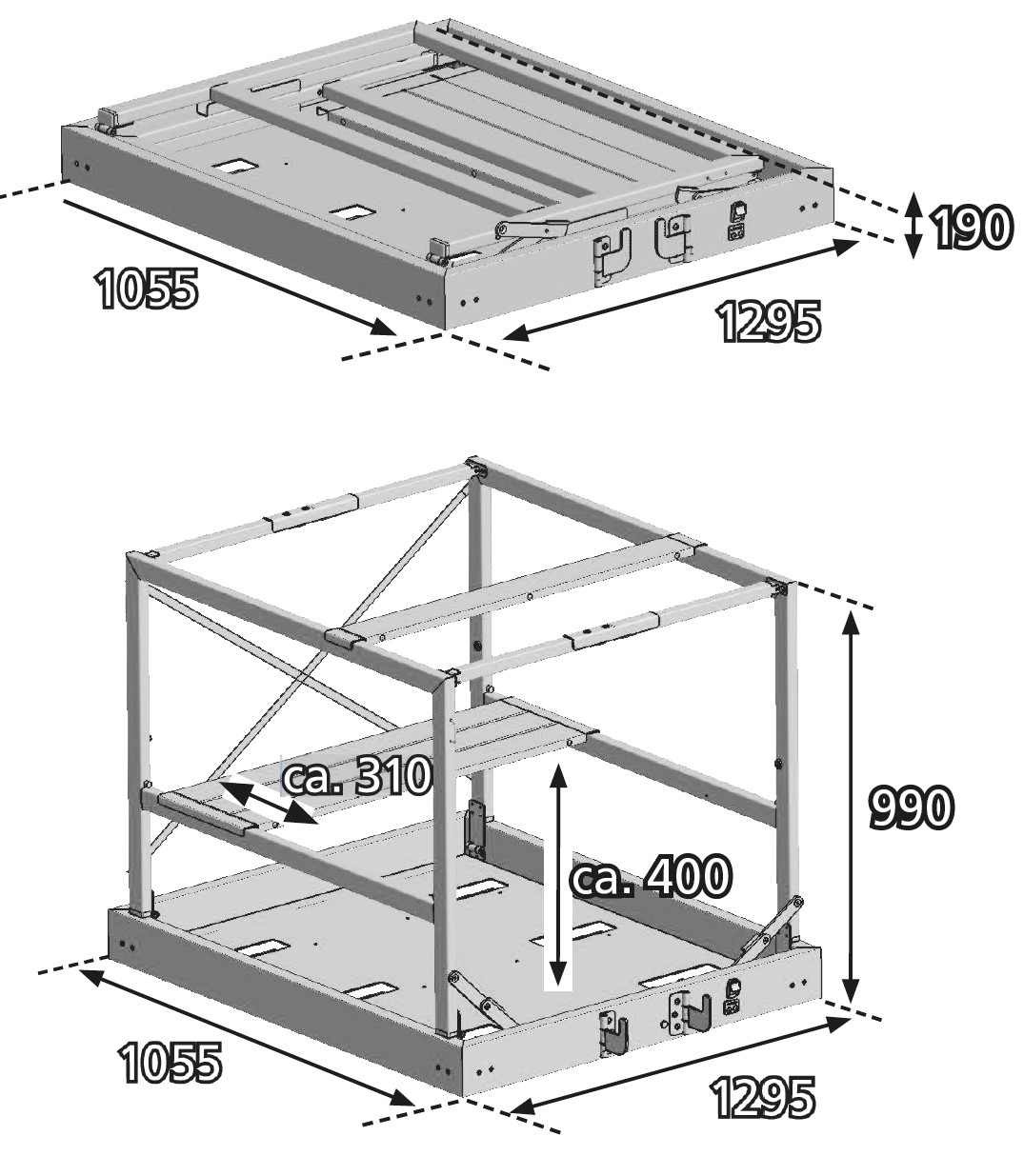 190

1055

1295

ca. 310

990

ca. 400

1055

1295